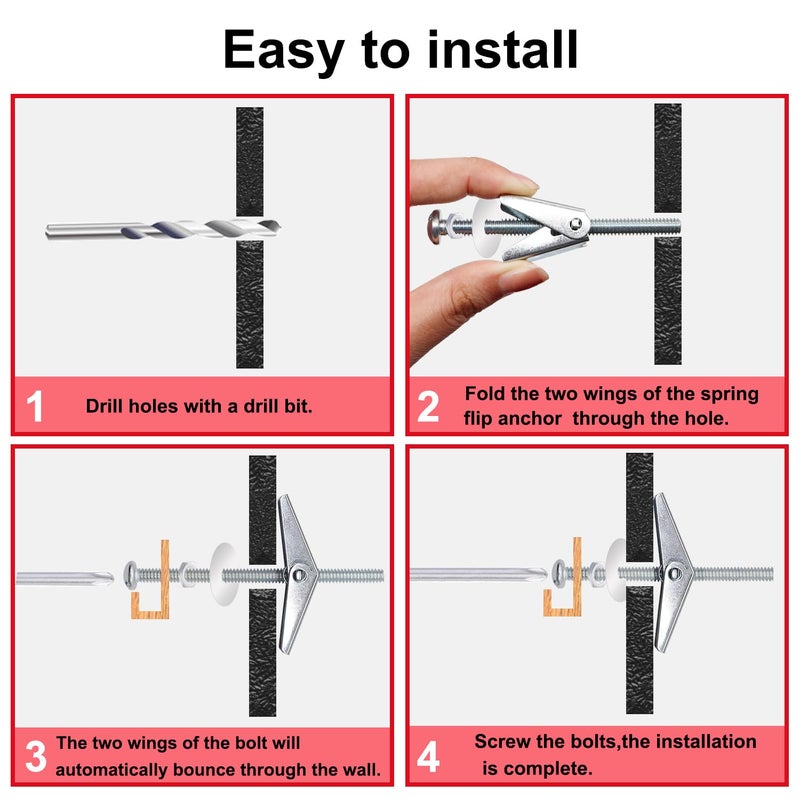 Easy to install

1 Drill holes with a drill bit.

2 Fold the two wings of the spring flip anchor through the hole.

3 The two wings of the bolt will automatically bounce through the wall.

4 Screw the bolts,the installation is complete.